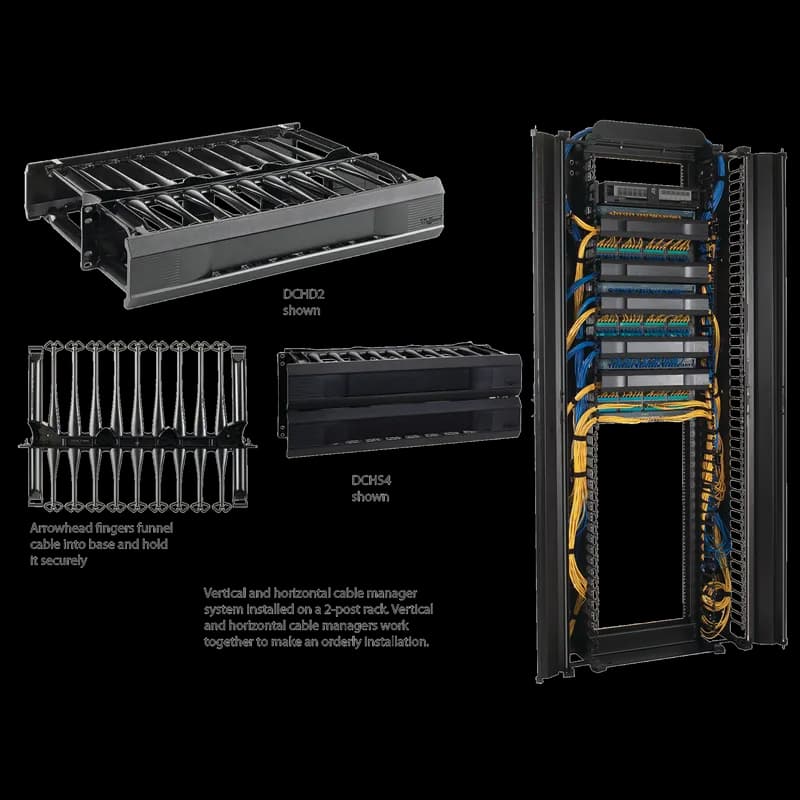 DCHD2
shown

DCHS4
shown

Arrowhead fingers funnel cable into base and hold it securely

Vertical and horizontal cable manager system installed on a 2-post rack. Vertical and horizontal cable managers work together to make an orderly installation.